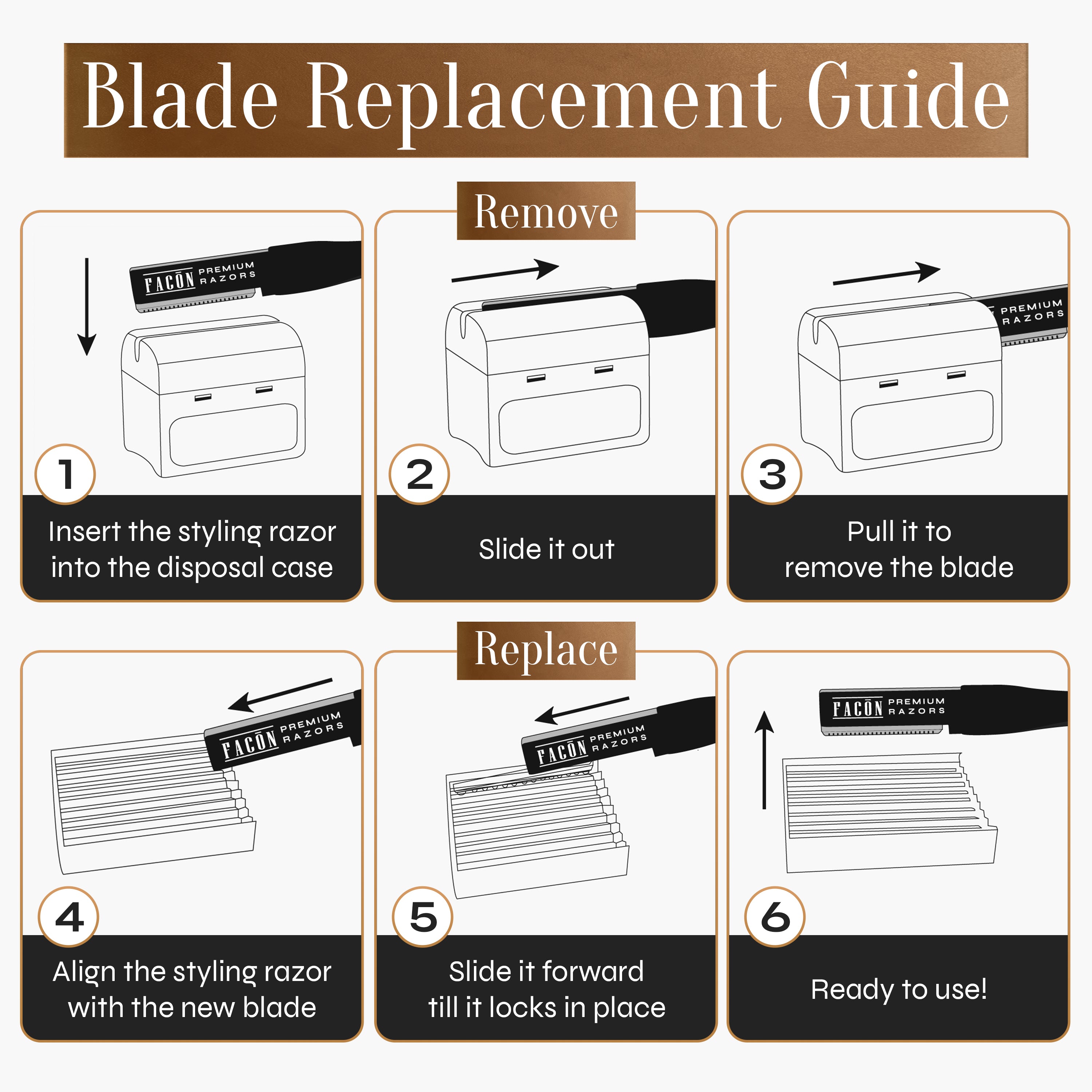 Blade Replacement Guide

Remove

FACŌN PREMIUM RAZORS

1

Insert the styling razor into the disposal case

2

Slide it out

PREMIUM RAZORS

3

Pull it to remove the blade

Replace

FACŌN PREMIUM RAZORS

4

Align the styling razor with the new blade

FACŌN PREMIUM RAZORS

5

Slide it forward till it locks in place

FACŌN PREMIUM RAZORS

6

Ready to use!