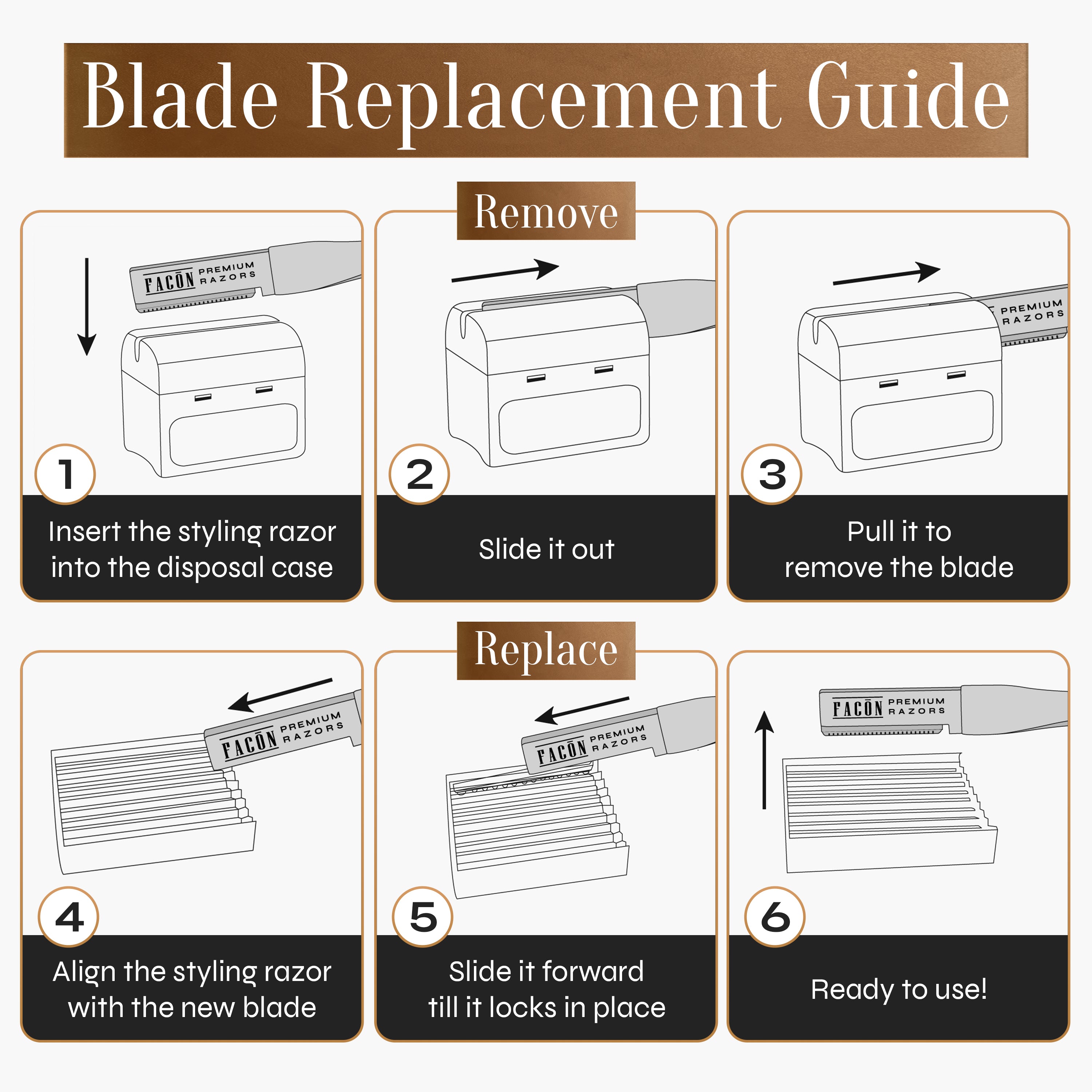 Blade Replacement Guide

Remove

FACŌN PREMIUM RAZORS

1

Insert the styling razor into the disposal case

2

Slide it out

PREMIUM RAZORS

3

Pull it to remove the blade

Replace

FACŌN PREMIUM RAZORS

4

Align the styling razor with the new blade

FACŌN PREMIUM RAZORS

5

Slide it forward till it locks in place

FACŌN PREMIUM RAZORS

6

Ready to use!