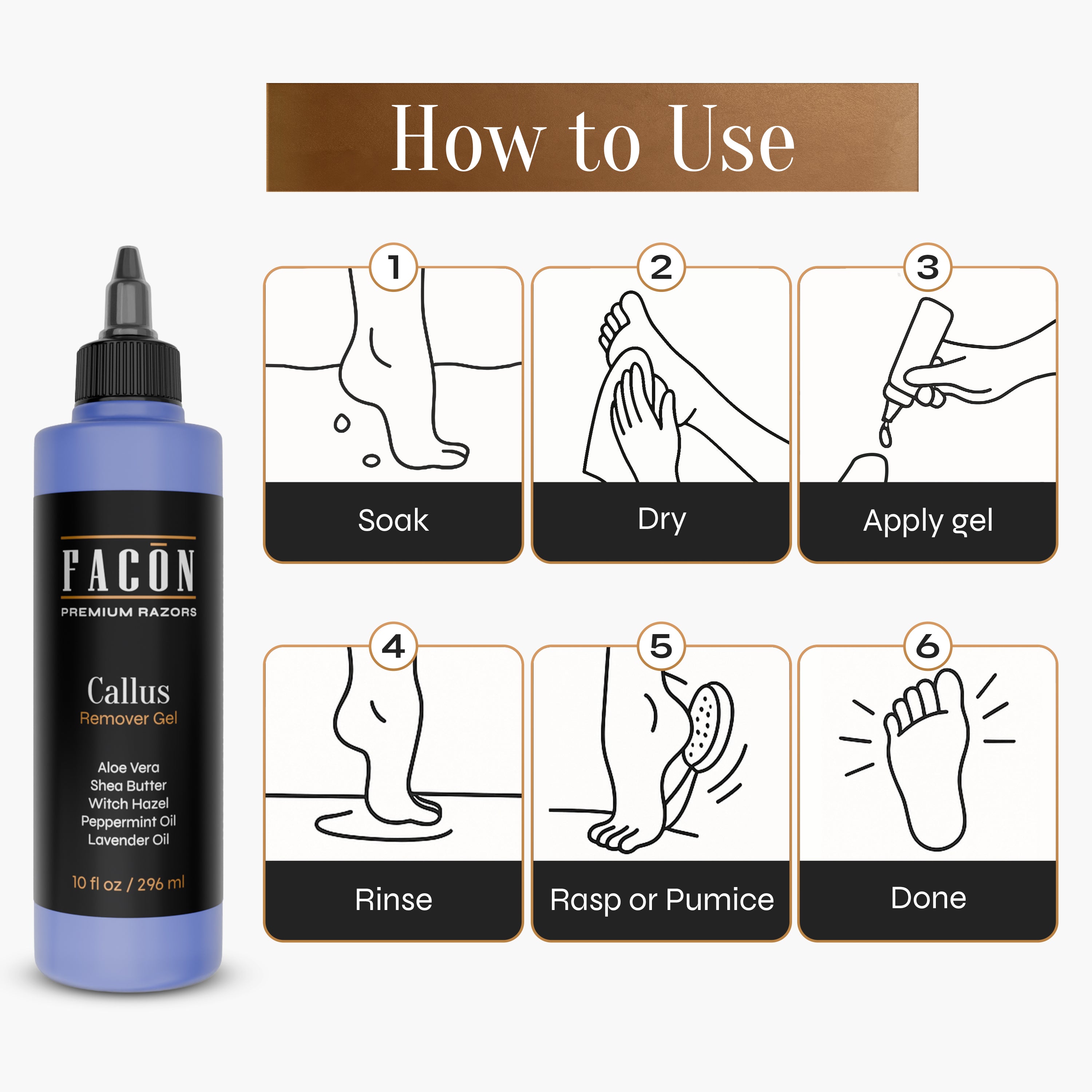 How to Use

FACŌN
PREMIUM RAZORS

Callus
Remover Gel

Aloe Vera
Shea Butter
Witch Hazel
Peppermint Oil
Lavender Oil

10 fl oz / 296 ml

1
Soak

2
Dry

3
Apply gel

4
Rinse

5
Rasp or Pumice

6
Done