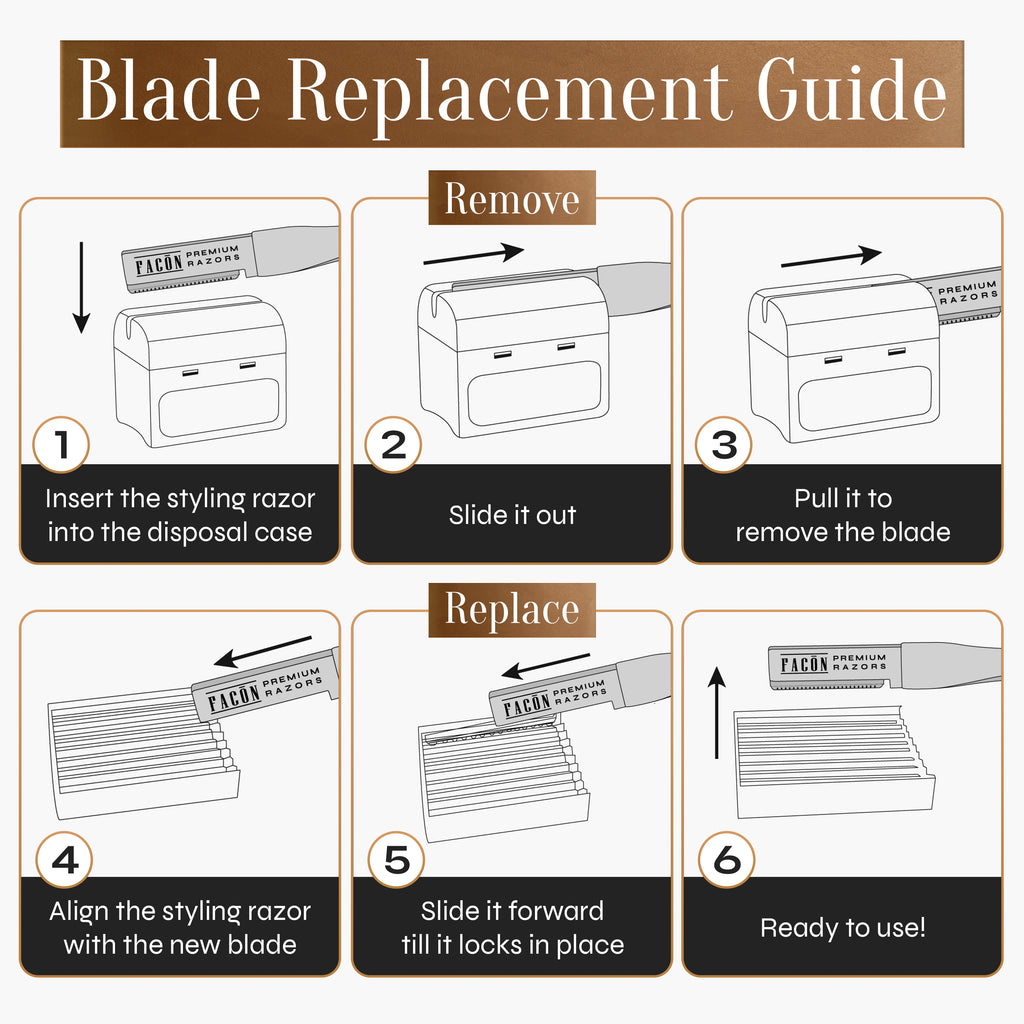 Blade Replacement Guide

Remove

FACŌN PREMIUM RAZORS

1

Insert the styling razor into the disposal case

2

Slide it out

PREMIUM RAZORS

3

Pull it to remove the blade

Replace

FACŌN PREMIUM RAZORS

4

Align the styling razor with the new blade

FACŌN PREMIUM RAZORS

5

Slide it forward till it locks in place

FACŌN PREMIUM RAZORS

6

Ready to use!